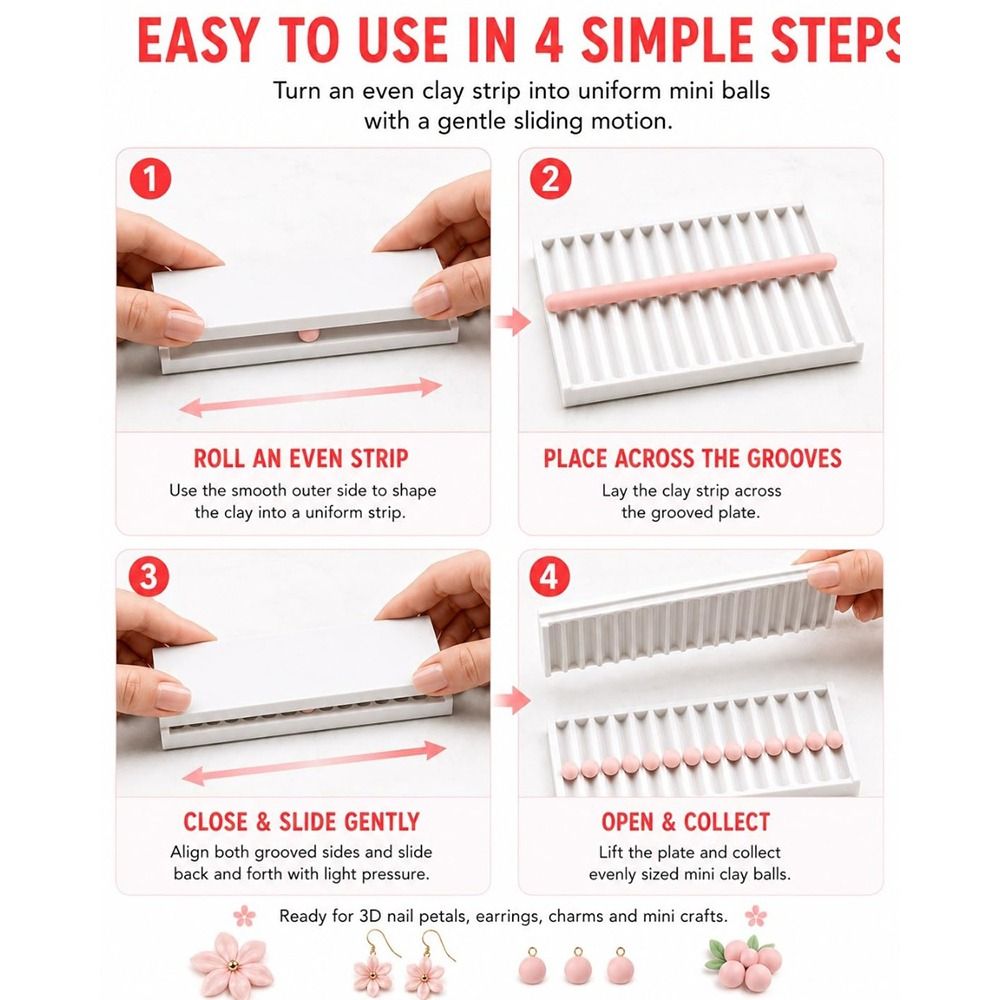 EASY TO USE IN 4 SIMPLE STEPS

Turn an even clay strip into uniform mini balls with a gentle sliding motion.

1

ROLL AN EVEN STRIP

Use the smooth outer side to shape the clay into a uniform strip.

2

PLACE ACROSS THE GROOVES

Lay the clay strip across the grooved plate.

3

CLOSE & SLIDE GENTLY

Align both grooved sides and slide back and forth with light pressure.

4

OPEN & COLLECT

Lift the plate and collect evenly sized mini clay balls.

Ready for 3D nail petals, earrings, charms and mini crafts.